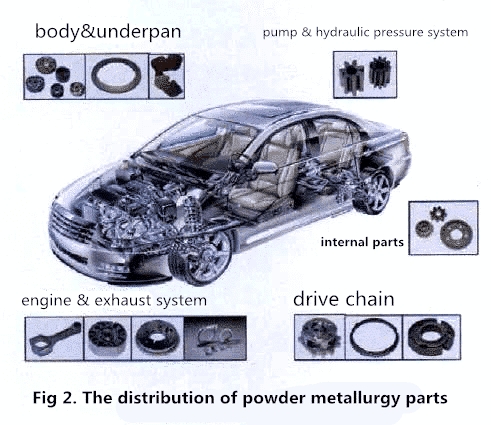 body&underpan

pump & hydraulic pressure system

internal parts

engine & exhaust system

drive chain

Fig 2. The distribution of powder metallurgy parts