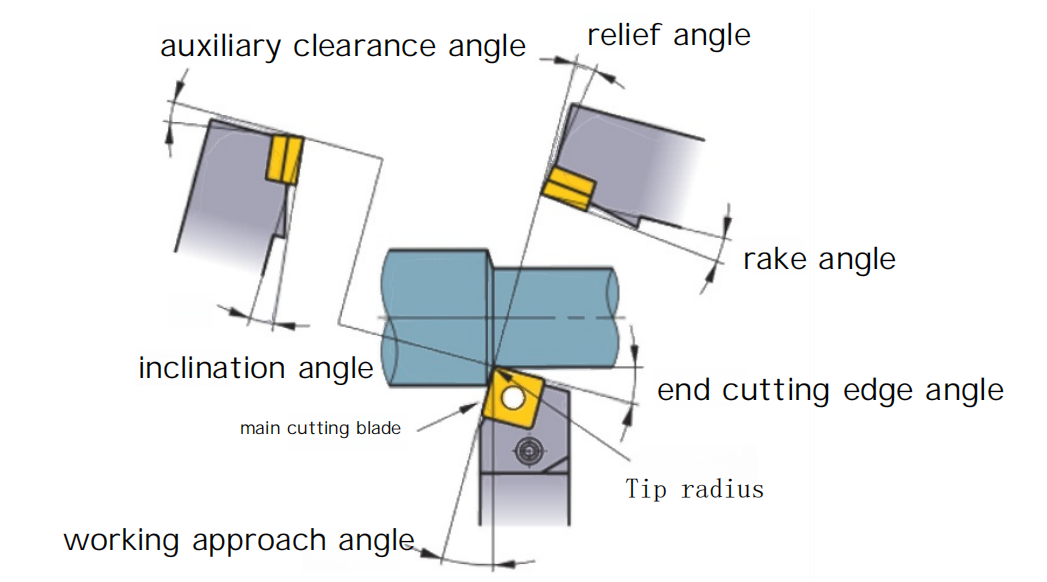 auxiliary clearance angle

relief angle

rake angle

inclination angle

end cutting edge angle

main cutting blade

Tip radius

working approach angle